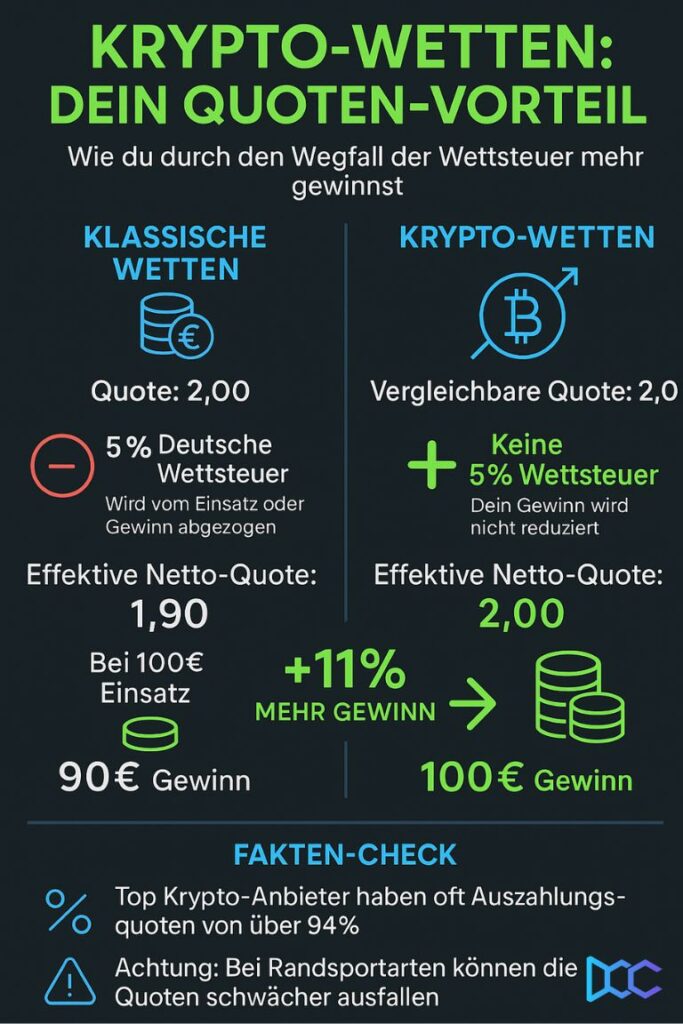 KRYPTO-WETTEN: DEIN QUOTEN-VORTEIL

Wie du durch den Wegfall der Wettsteuer mehr gewinnst

KLASSISCHE WETTEN

Quote: 2,00

5 % Deutsche Wettsteuer
Wird vom Einsatz oder Gewinn abgezogen

Effektive Netto-Quote:
1,90

Bei 100€ Einsatz

90€ Gewinn

KRYPTO-WETTEN

Vergleichbare Quote: 2,0

Keine 5% Wettsteuer
Dein Gewinn wird nicht reduziert

Effektive Netto-Quote:
2,00

+11%
MEHR GEWINN

100€ Gewinn

FAKTEN-CHECK

Top Krypto-Anbieter haben oft Auszahlungsquoten von über 94%

Achtung: Bei Randsportarten können die Quoten schwächer ausfallen